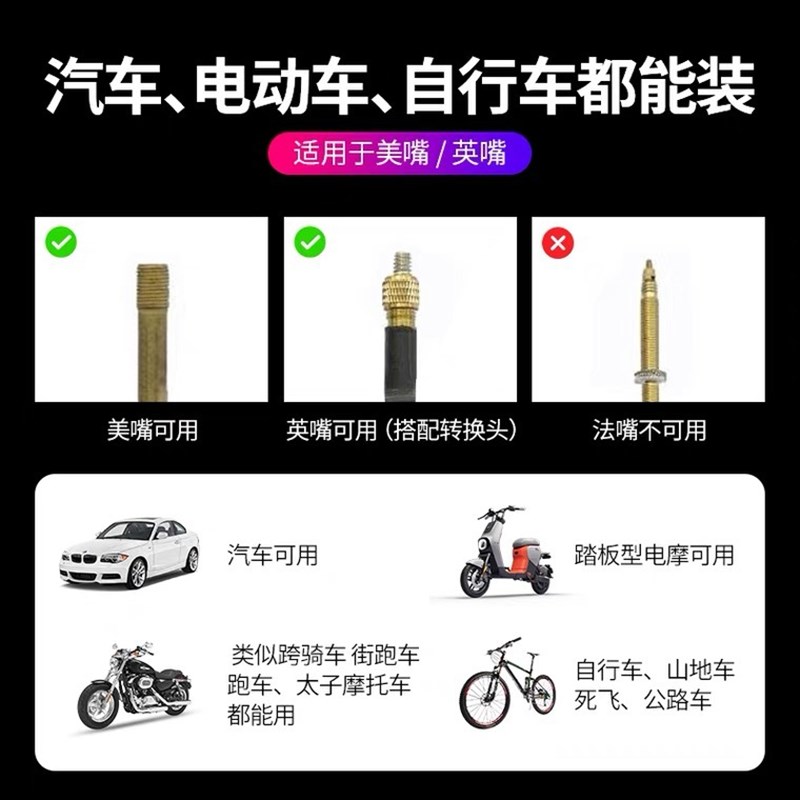 汽车、电动车、自行车都能装

适用于美嘴 / 英嘴

美嘴可用

英嘴可用 (搭配转换头)

法嘴不可用

汽车可用

踏板型电摩可用

类似跨骑车 街跑车 跑车、太子摩托车 都能用

自行车、山地车 死飞、公路车