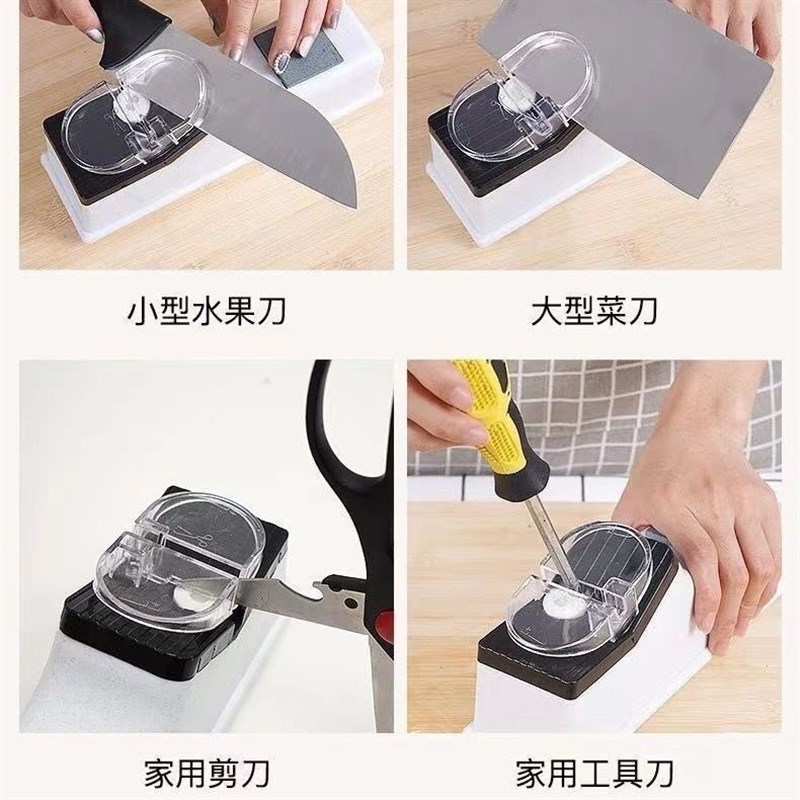 小型水果刀

大型菜刀

家用剪刀

家用工具刀