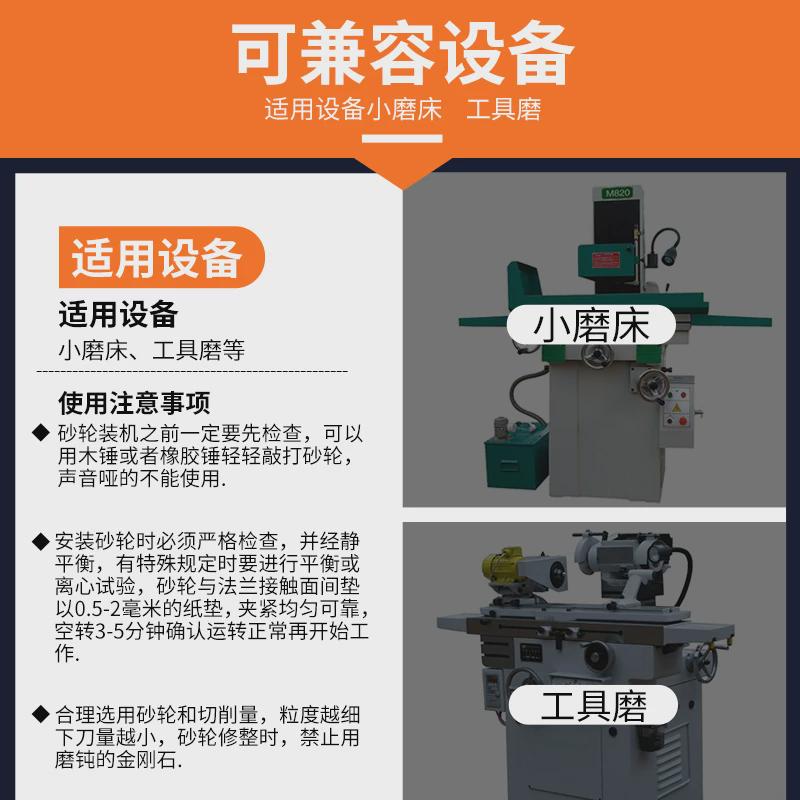 可兼容设备
适用设备小磨床　工具磨

适用设备

适用设备
小磨床、工具磨等

使用注意事项
◆ 砂轮装机之前一定要先检查，可以用木锤或者橡胶锤轻轻敲打砂轮，声音哑的不能使用.

◆ 安装砂轮时必须严格检查，并经静平衡，有特殊规定时要进行平衡或离心试验，砂轮与法兰接触面间垫以0.5-2毫米的纸垫，夹紧均匀可靠，空转3-5分钟确认运转正常再开始工作.

◆ 合理选用砂轮和切削量，粒度越细下刀量越小，砂轮修整时，禁止用磨钝的金刚石.

M820
小磨床

工具磨