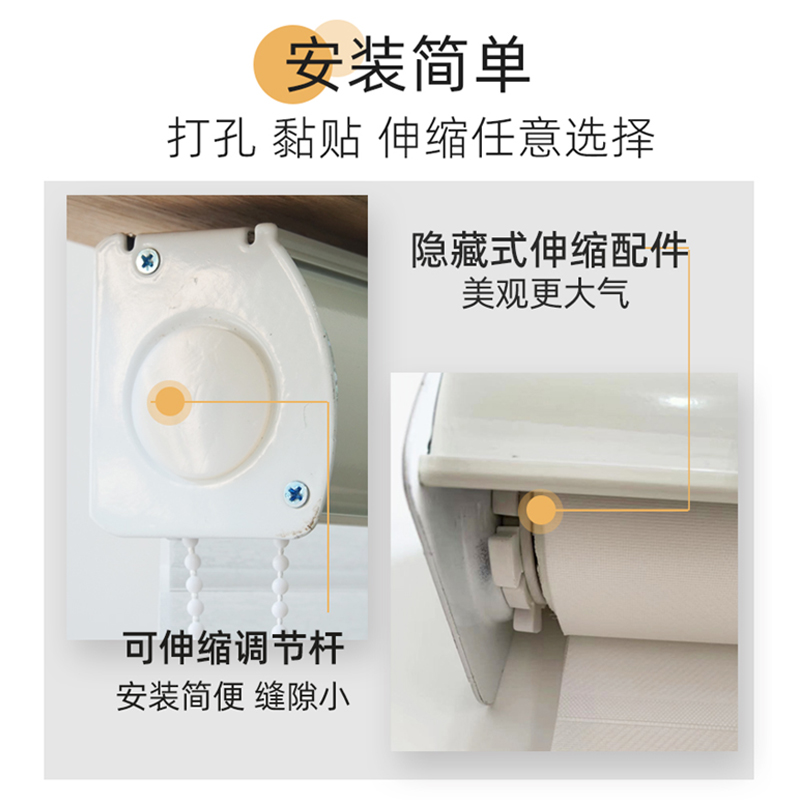 安装简单
打孔 黏贴 伸缩任意选择

隐藏式伸缩配件
美观更大气

可伸缩调节杆
安装简便 缝隙小