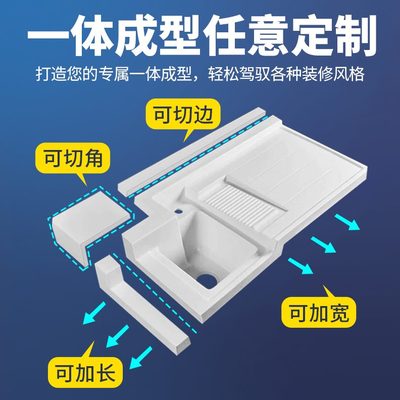 一体成型任意定制

打造您的专属一体成型，轻松驾驭各种装修风格

可切边

可切角

可加宽

可加长