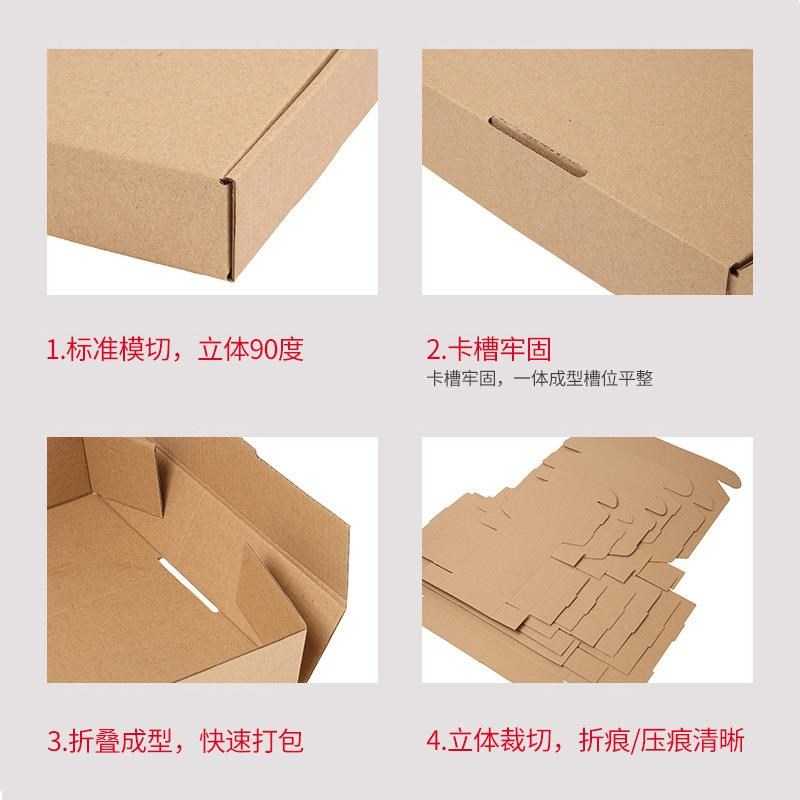 1.标准模切，立体90度

2.卡槽牢固
卡槽牢固，一体成型槽位平整

3.折叠成型，快速打包

4.立体裁切，折痕/压痕清晰