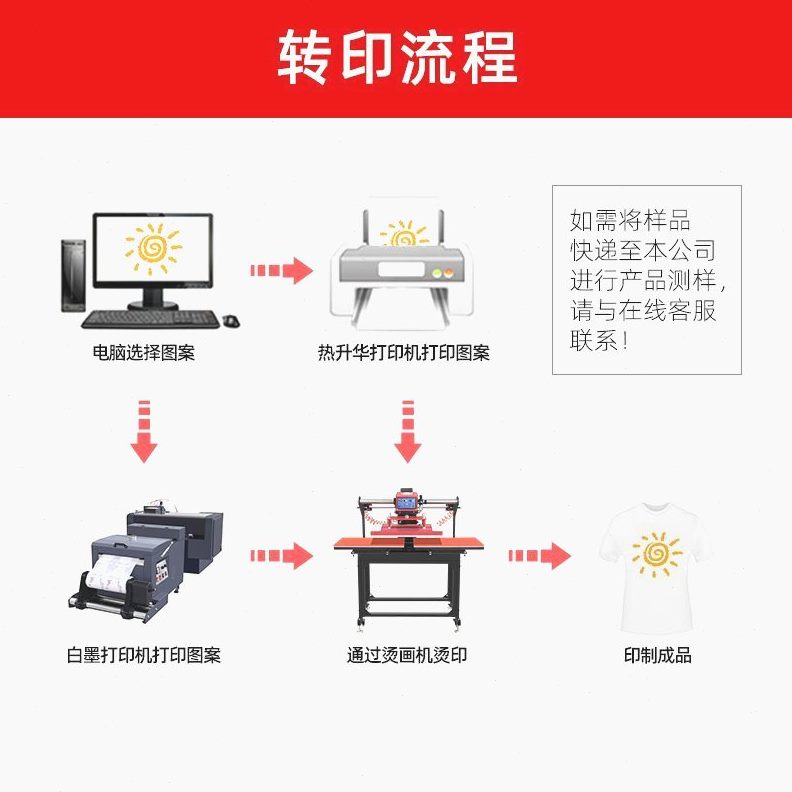 转印流程

电脑选择图案

热升华打印机打印图案

如需将样品快递至本公司进行产品测样，请与在线客服联系！

白墨打印机打印图案

通过烫画机烫印

印制成品