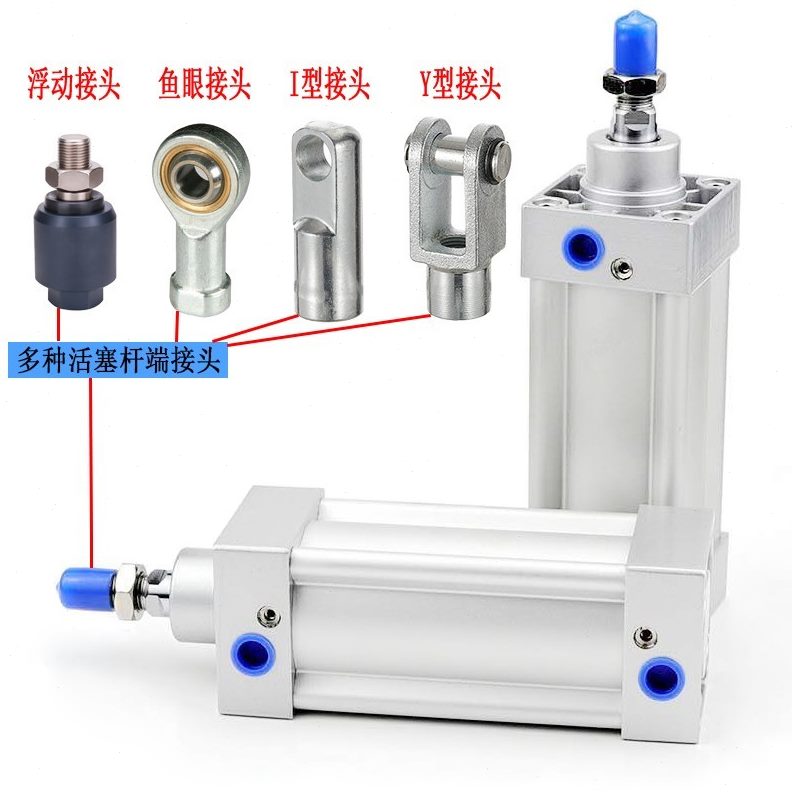 浮动接头 鱼眼接头 I型接头 Y型接头

多种活塞杆端接头