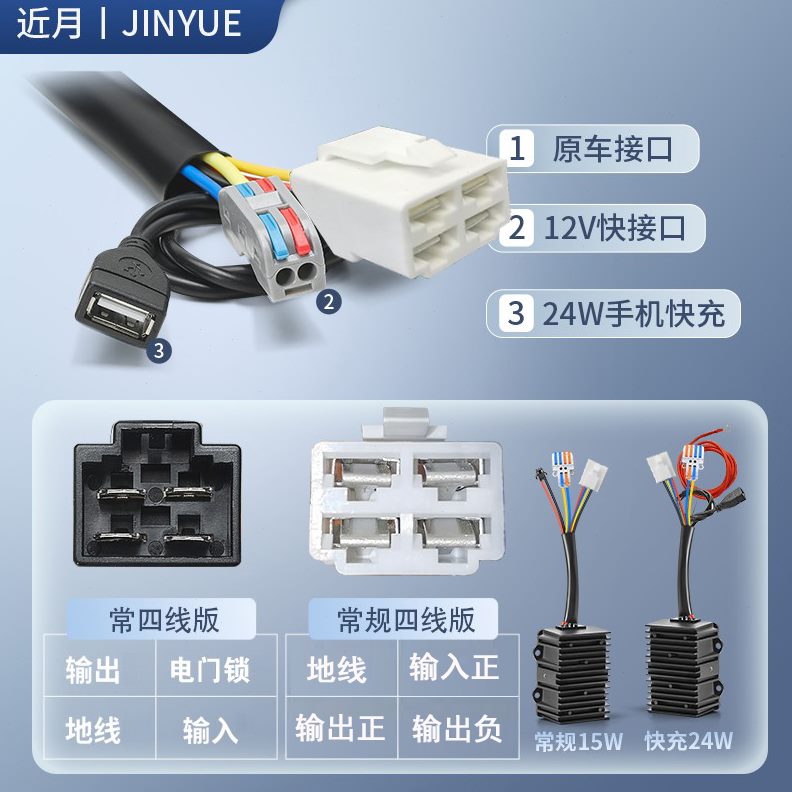 近月 | JINYUE

1 原车接口

2 12V快接口

3 24W手机快充

2

3

常四线版

| 输出 | 电门锁 |
|---|---|
| 地线 | 输入 |

常规四线版

| 地线 | 输入正 |
|---|---|
| 输出正 | 输出负 |

常规15W 快充24W