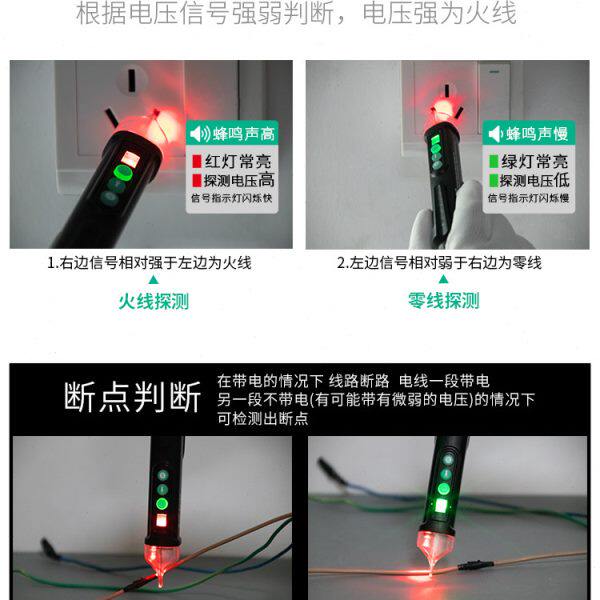 根据电压信号强弱判断，电压强为火线

蜂鸣声高
红灯常亮
探测电压高
信号指示灯闪烁快

1.右边信号相对强于左边为火线

火线探测

蜂鸣声慢
绿灯常亮
探测电压低
信号指示灯闪烁慢

2.左边信号相对弱于右边为零线

零线探测

断点判断

在带电的情况下 线路断路 电线一段带电 另一段不带电(有可能带有微弱的电压)的情况下 可检测出断点