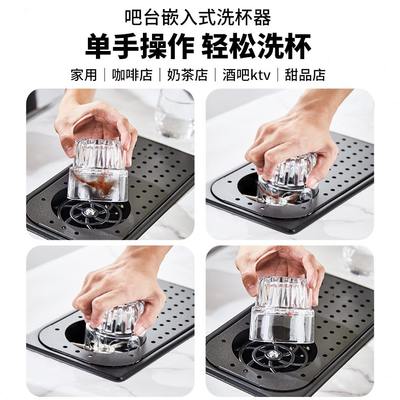 吧台嵌入式洗杯器
单手操作 轻松洗杯
家用 | 咖啡店 | 奶茶店 | 酒吧ktv | 甜品店