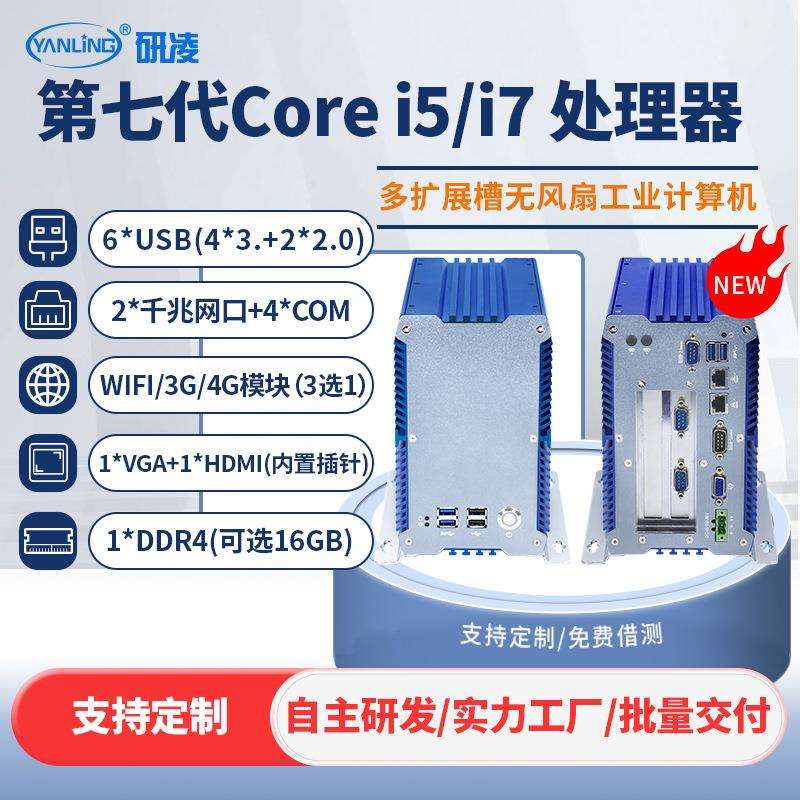 YANLING® 研凌

第七代Core i5/i7 处理器

多扩展槽无风扇工业计算机

6*USB(4*3.+2*2.0)

2*千兆网口+4*COM

WIFI/3G/4G模块 (3选1)

1*VGA+1*HDMI(内置插针)

1*DDR4(可选16GB)

NEW

支持定制/免费借测

支持定制

自主研发/实力工厂/批量交付