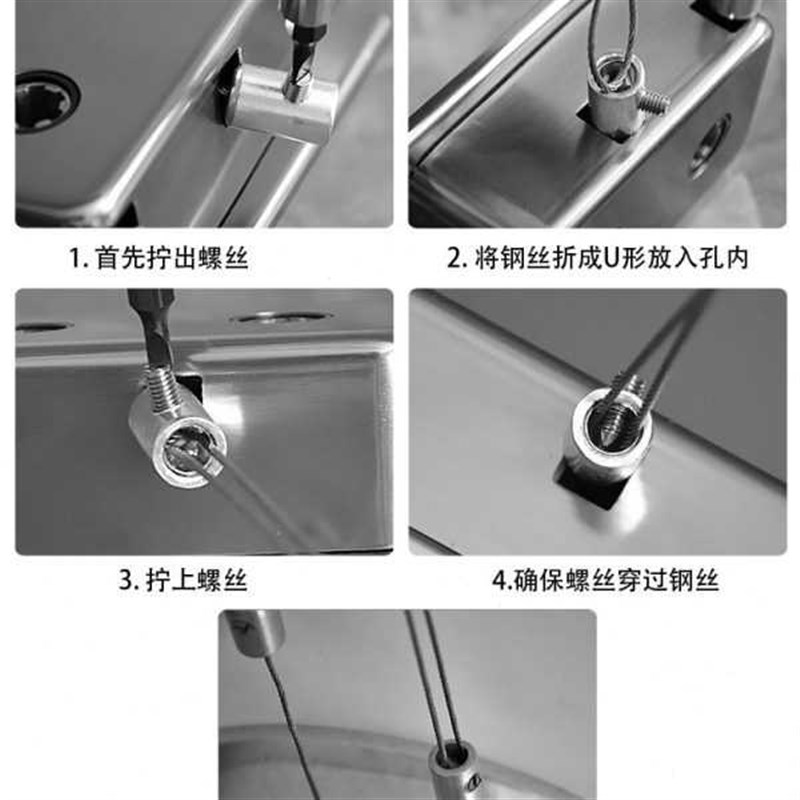 1. 首先拧出螺丝

2. 将钢丝折成U形放入孔内

3. 拧上螺丝

4.确保螺丝穿过钢丝