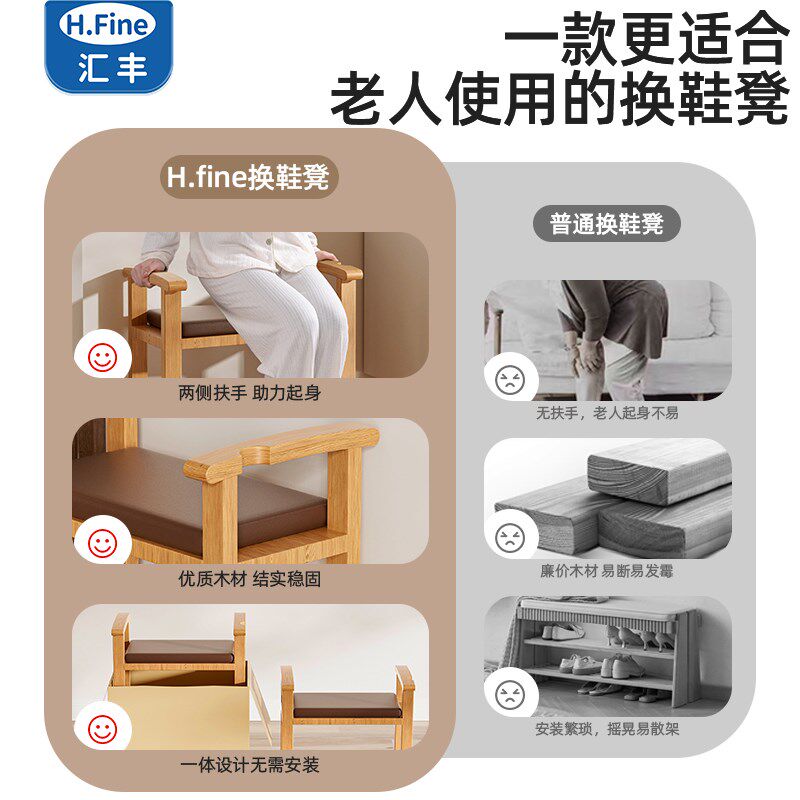 H.Fine
汇丰

一款更适合
老人使用的换鞋凳

H.fine换鞋凳

两侧扶手 助力起身

优质木材 结实稳固

一体设计无需安装

普通换鞋凳

无扶手，老人起身不易

廉价木材 易断易发霉

安装繁琐，摇晃易散架