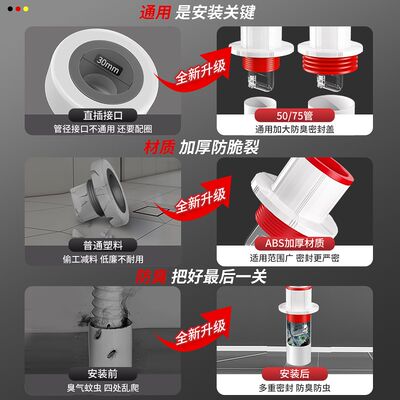 通用 是安装关键

30mm

直插接口
管径接口不通用 还要配圈

全新升级

50/75管
通用加大防臭密封盖

材质 加厚防脆裂

普通塑料
偷工减料 低廉不耐用

全新升级

ABS加厚材质
适用范围广 密封更严密

防臭 把好最后一关

安装前
臭气蚊虫 四处乱爬

全新升级

安装后
多重密封 防臭防虫