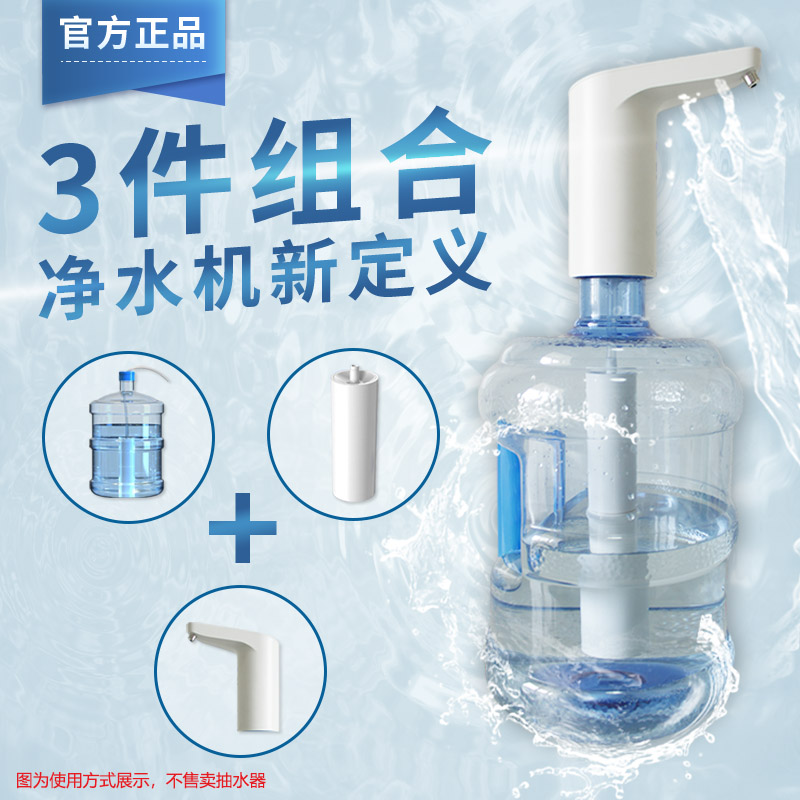 官方正品

3件组合
净水机新定义

+

图为使用方式展示，不售卖抽水器