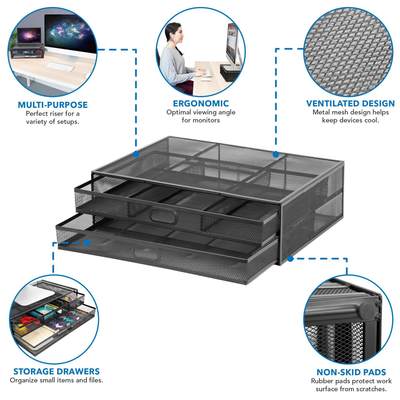 MULTI-PURPOSE
Perfect riser for a variety of setups.

ERGONOMIC
Optimal viewing angle for monitors

VENTILATED DESIGN
Metal mesh design helps keep devices cool.

STORAGE DRAWERS
Organize small items and files.

NON-SKID PADS
Rubber pads protect work surface from scratches.