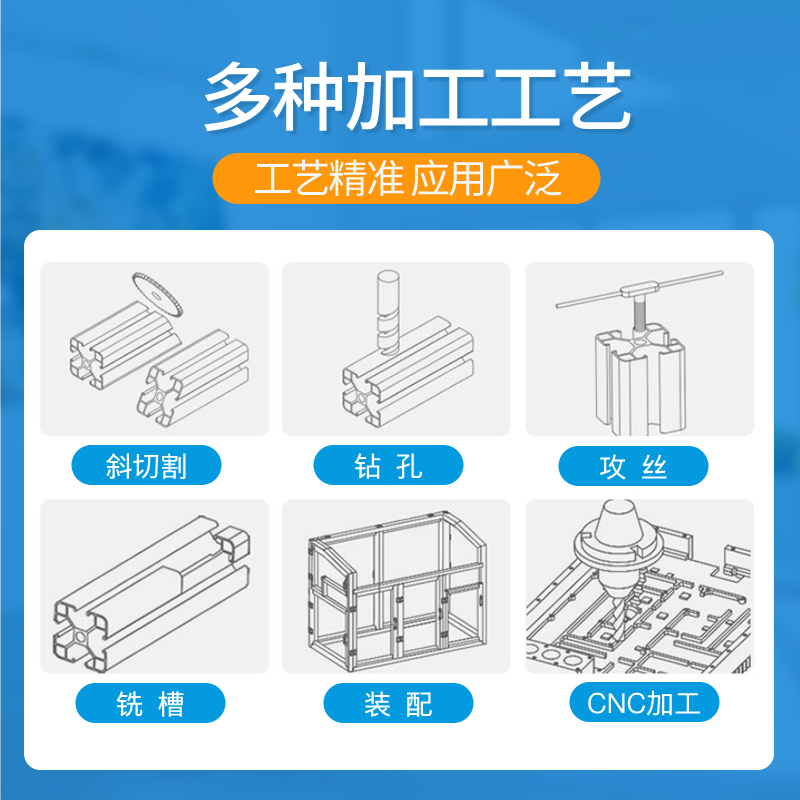 多种加工工艺

工艺精准 应用广泛

斜切割

钻 孔

攻 丝

铣 槽

装 配

CNC加工