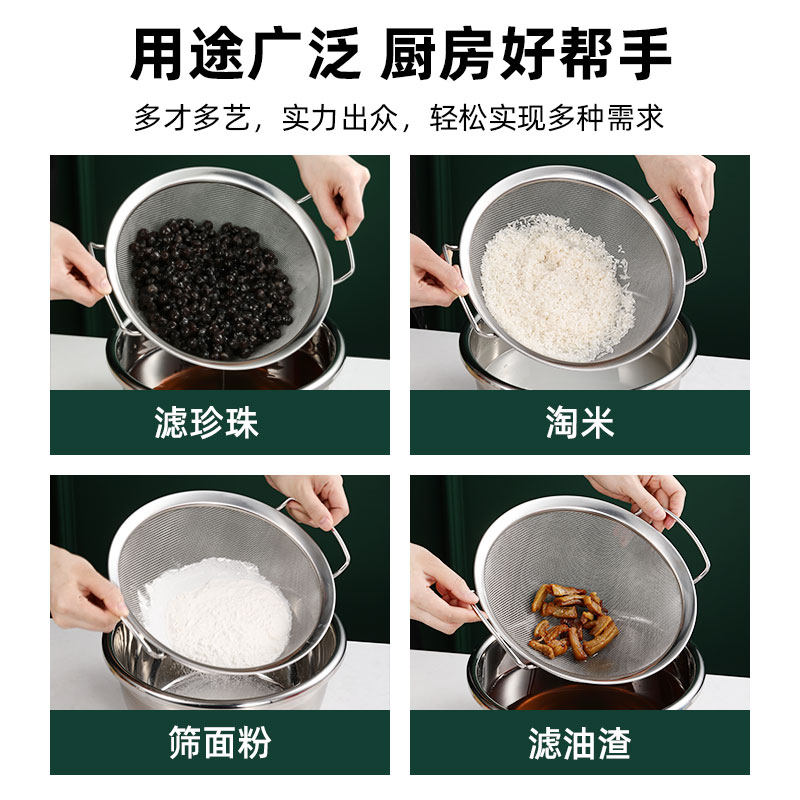 用途广泛 厨房好帮手

多才多艺，实力出众，轻松实现多种需求

滤珍珠

淘米

筛面粉

滤油渣