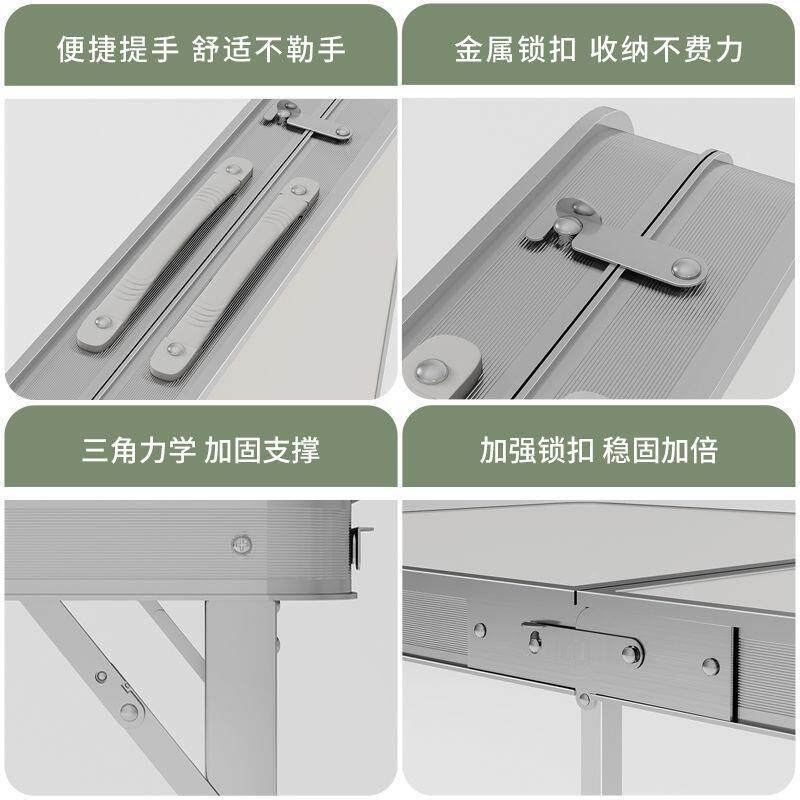 便捷提手 舒适不勒手

金属锁扣 收纳不费力

三角力学 加固支撑

加强锁扣 稳固加倍