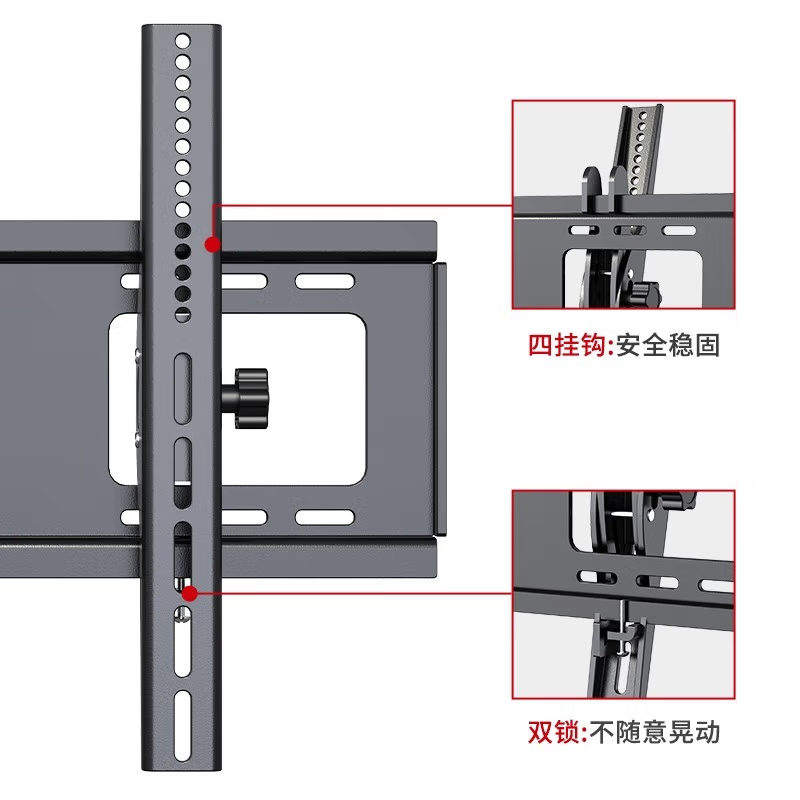 四挂钩:安全稳固

双锁:不随意晃动