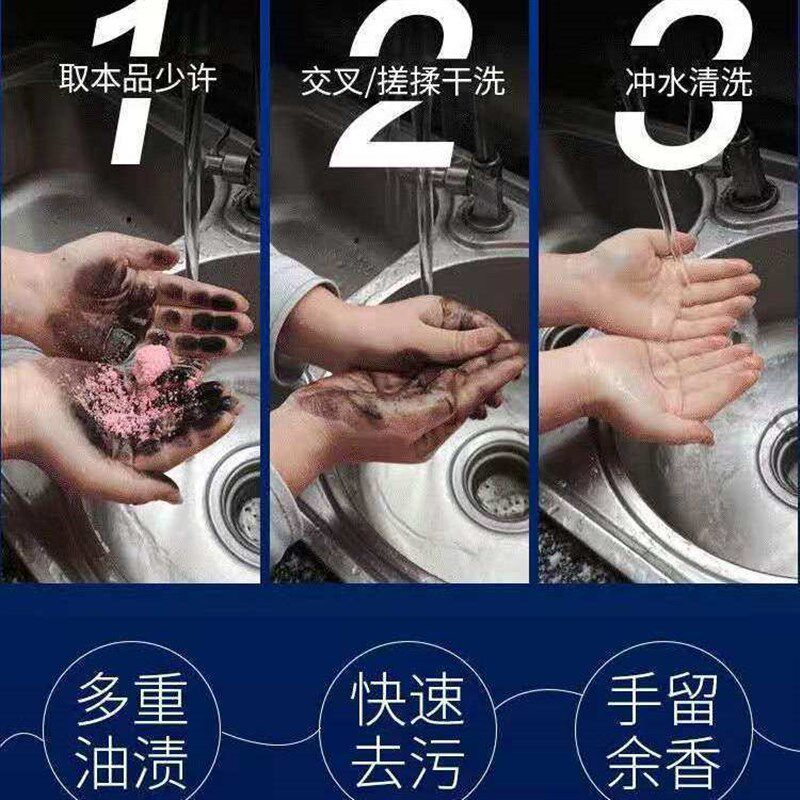 1
取本品少许

2
交叉/搓揉干洗

3
冲水清洗

多重油渍

快速去污

手留余香