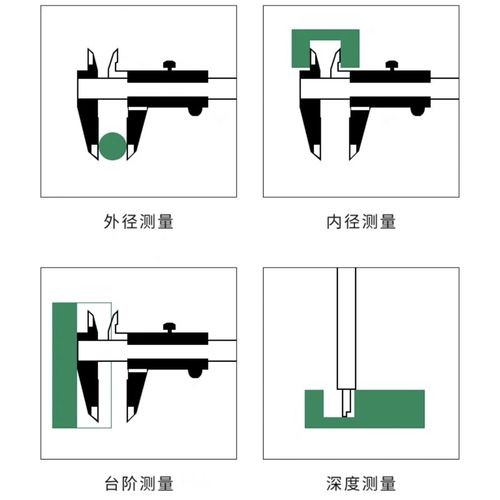 外径测量

内径测量

台阶测量

深度测量