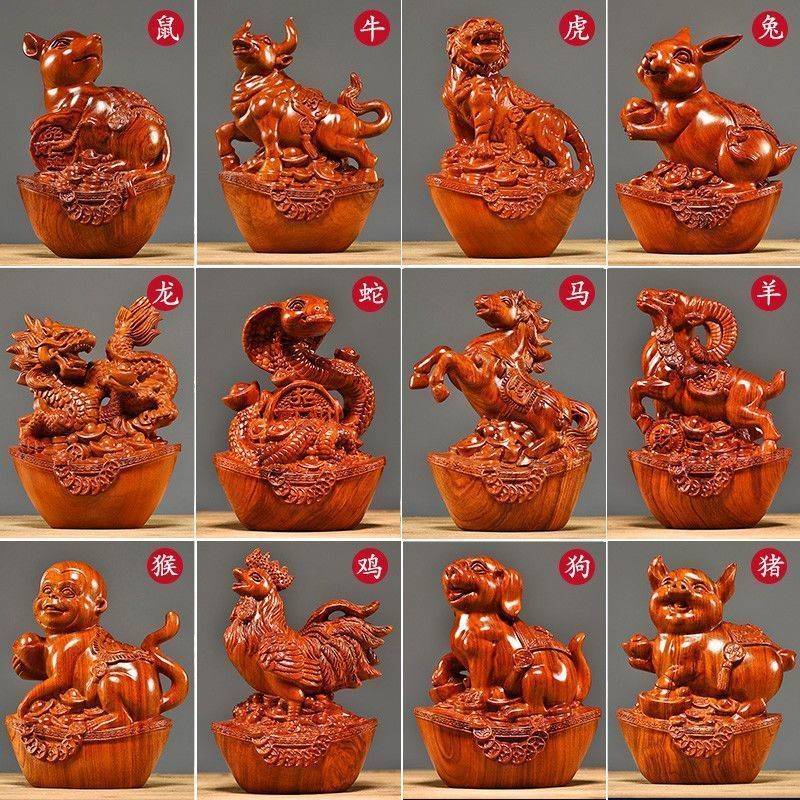 鼠 牛 虎 兔

龙 蛇 马 羊

猴 鸡 狗 猪