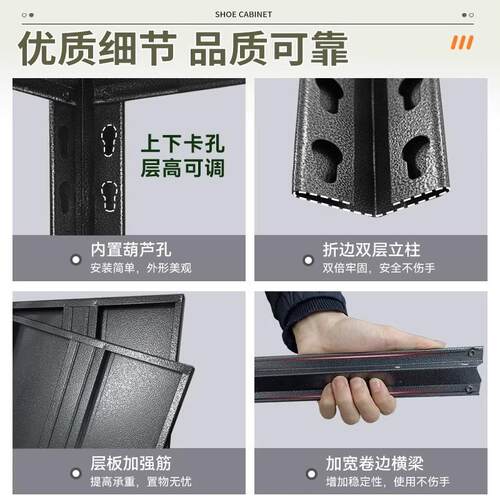 SHOE CABINET

优质细节 品质可靠

上下卡孔
层高可调

内置葫芦孔
安装简单，外形美观

折边双层立柱
双倍牢固，安全不伤手

层板加强筋
提高承重，置物无忧

加宽卷边横梁
增加稳定性，使用不伤手