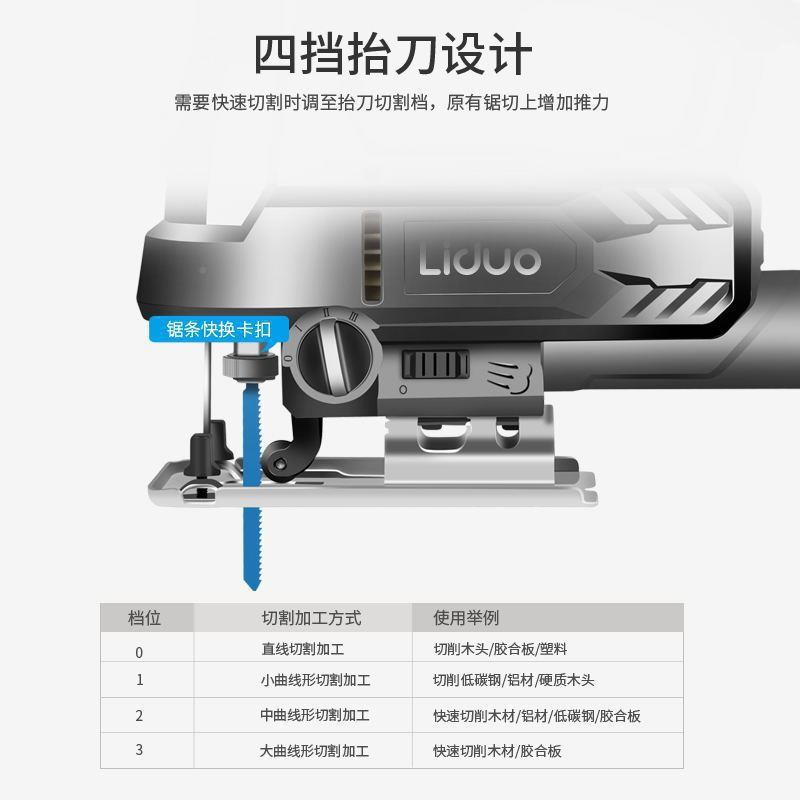 四挡抬刀设计

需要快速切割时调至抬刀切割档，原有锯切上增加推力

Liduo

锯条快换卡扣

0 I II III

0

| 档位 | 切割加工方式 | 使用举例 |
|---|---|---|
| 0 | 直线切割加工 | 切削木头/胶合板/塑料 |
| 1 | 小曲线形切割加工 | 切削低碳钢/铝材/硬质木头 |
| 2 | 中曲线形切割加工 | 快速切削木材/铝材/低碳钢/胶合板 |
| 3 | 大曲线形切割加工 | 快速切削木材/胶合板 |