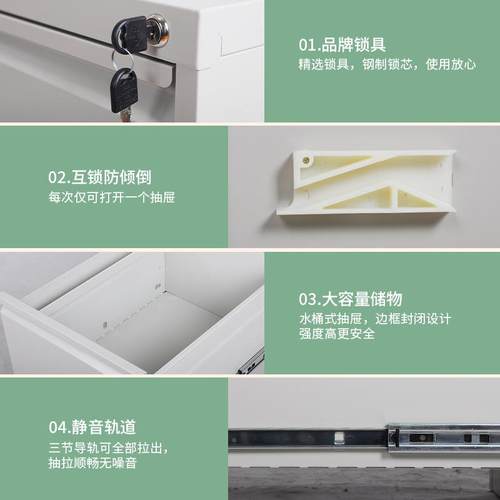 01.品牌锁具
精选锁具，钢制锁芯，使用放心

02.互锁防倾倒
每次仅可打开一个抽屉

03.大容量储物
水桶式抽屉，边框封闭设计
强度高更安全

04.静音轨道
三节导轨可全部拉出，
抽拉顺畅无噪音