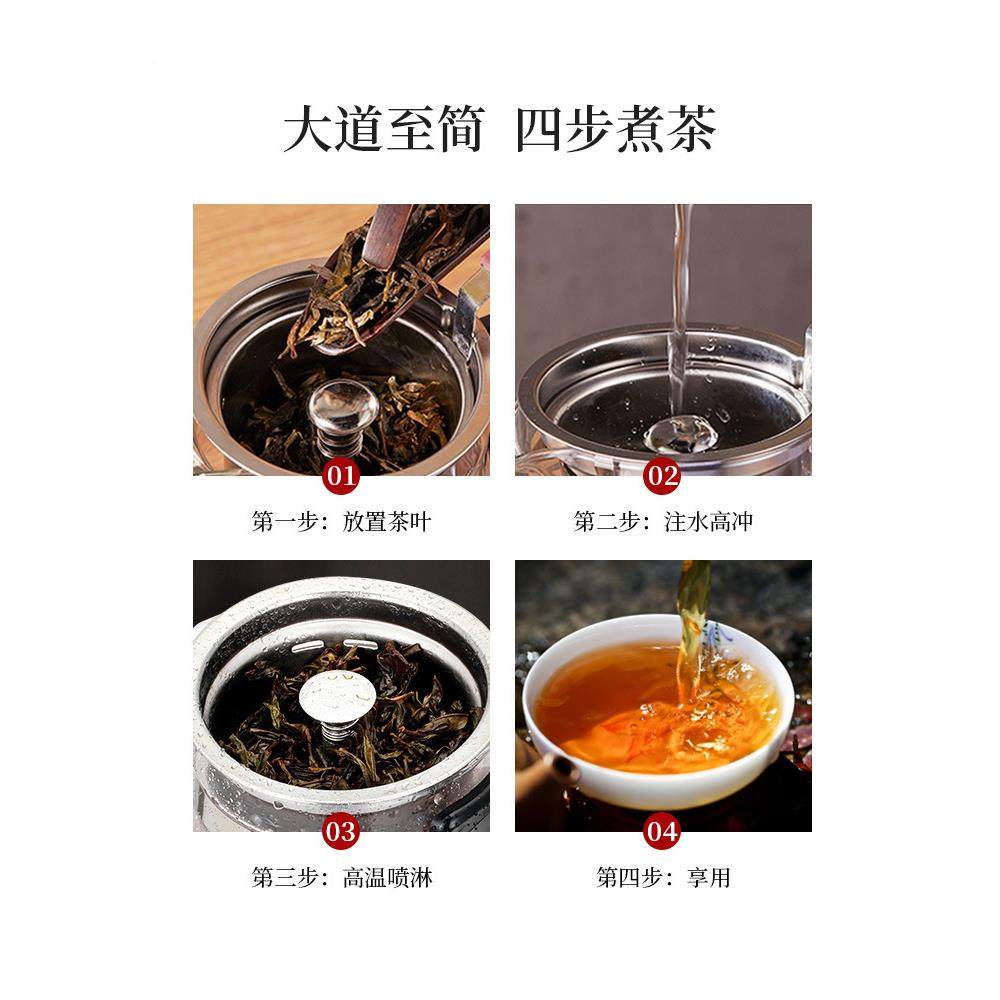 大道至简 四步煮茶

01
第一步：放置茶叶

02
第二步：注水高冲

03
第三步：高温喷淋

04
第四步：享用