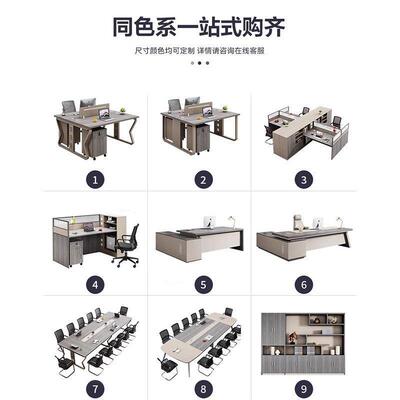 同色系一站式购齐

尺寸颜色均可定制 详情请咨询在线客服

1

2

3

4

5

6

7

8

9