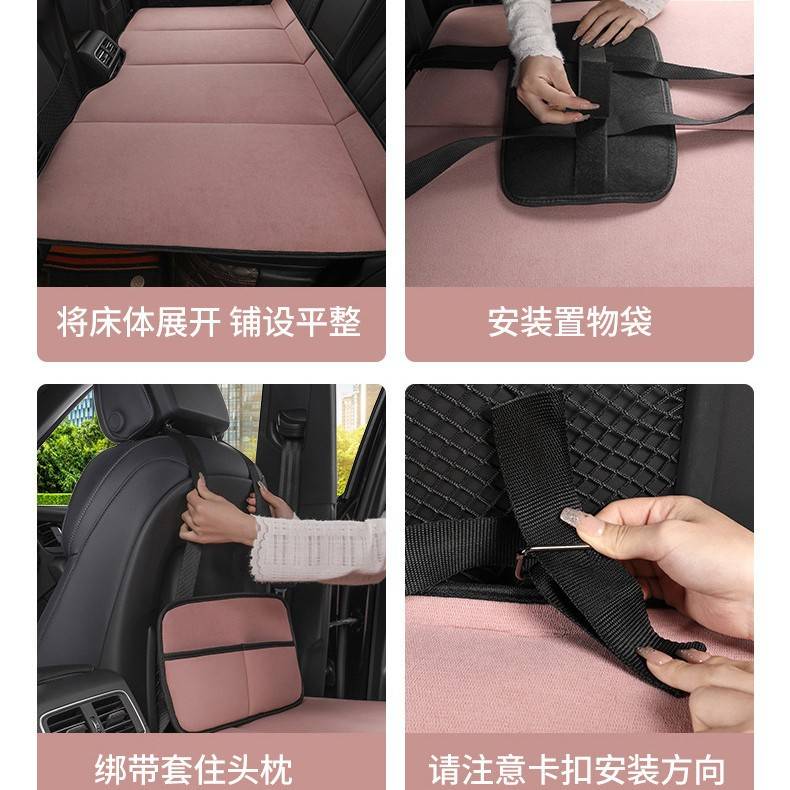 将床体展开 铺设平整

安装置物袋

绑带套住头枕

请注意卡扣安装方向