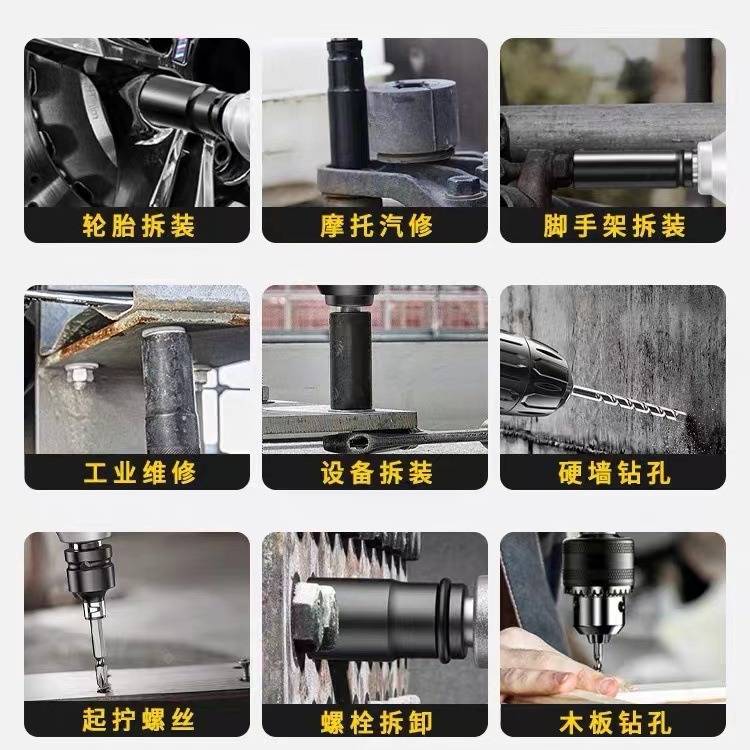 轮胎拆装

摩托汽修

脚手架拆装

工业维修

设备拆装

硬墙钻孔

起拧螺丝

螺栓拆卸

木板钻孔