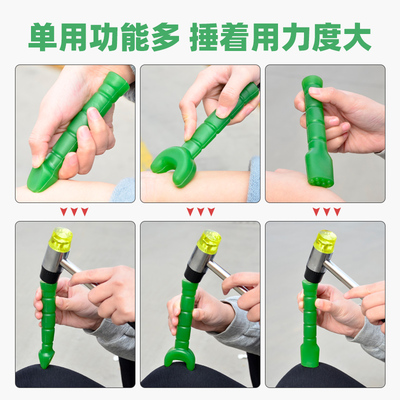 单用功能多 捶着用力度大