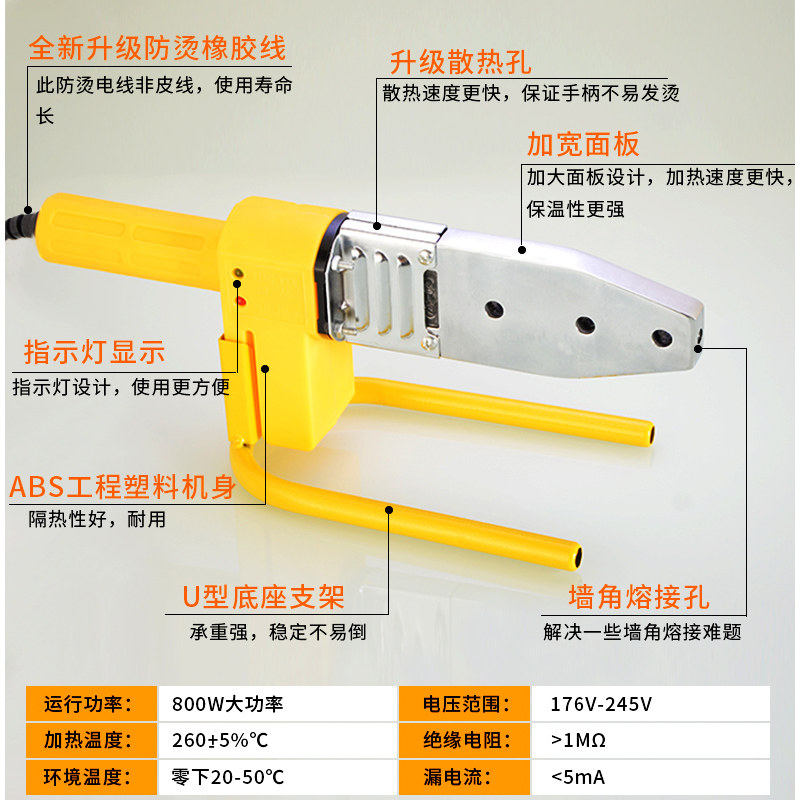 全新升级防烫橡胶线
此防烫电线非皮线，使用寿命长

升级散热孔
散热速度更快，保证手柄不易发烫

加宽面板
加大面板设计，加热速度更快，保温性更强

指示灯显示
指示灯设计，使用更方便

ABS工程塑料机身
隔热性好，耐用

U型底座支架
承重强，稳定不易倒

墙角熔接孔
解决一些墙角熔接难题

| 运行功率： | 800W大功率 | 电压范围： | 176V-245V |
|---|---|---|---|
| 加热温度： | 260±5%℃ | 绝缘电阻： | >1MΩ |
| 环境温度： | 零下20-50℃ | 漏电流： | <5mA |