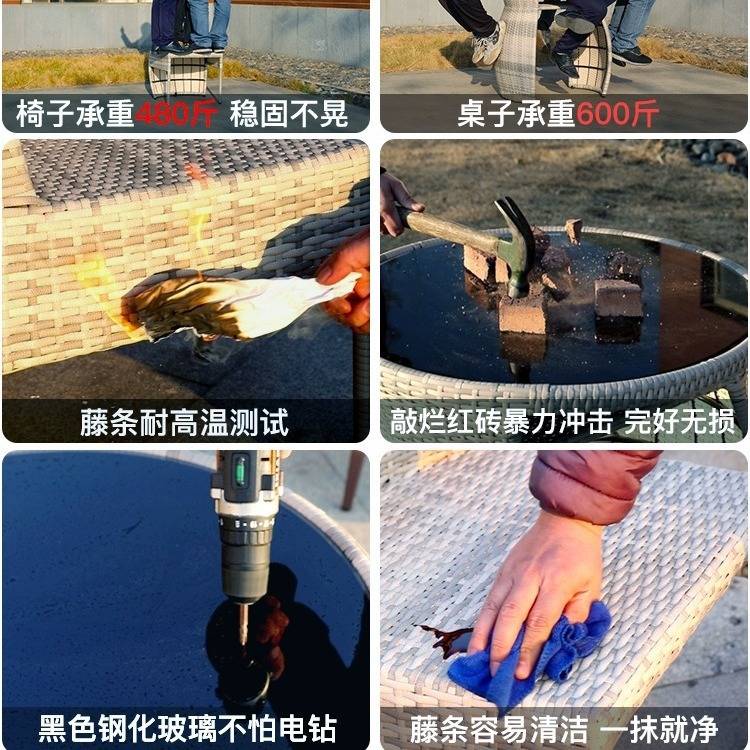 椅子承重480斤 稳固不晃

桌子承重600斤

藤条耐高温测试

敲烂红砖暴力冲击 完好无损

黑色钢化玻璃不怕电钻

藤条容易清洁 一抹就净