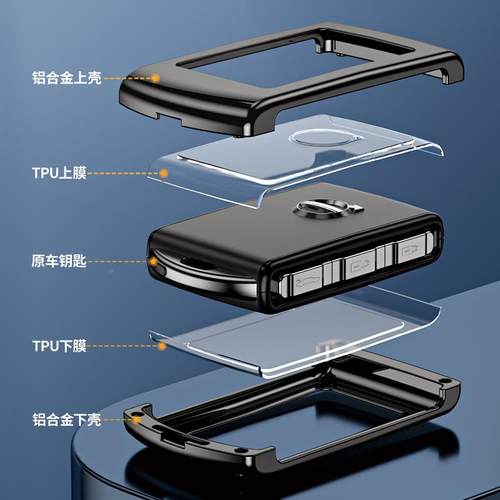 铝合金上壳

TPU上膜

原车钥匙

TPU下膜

铝合金下壳