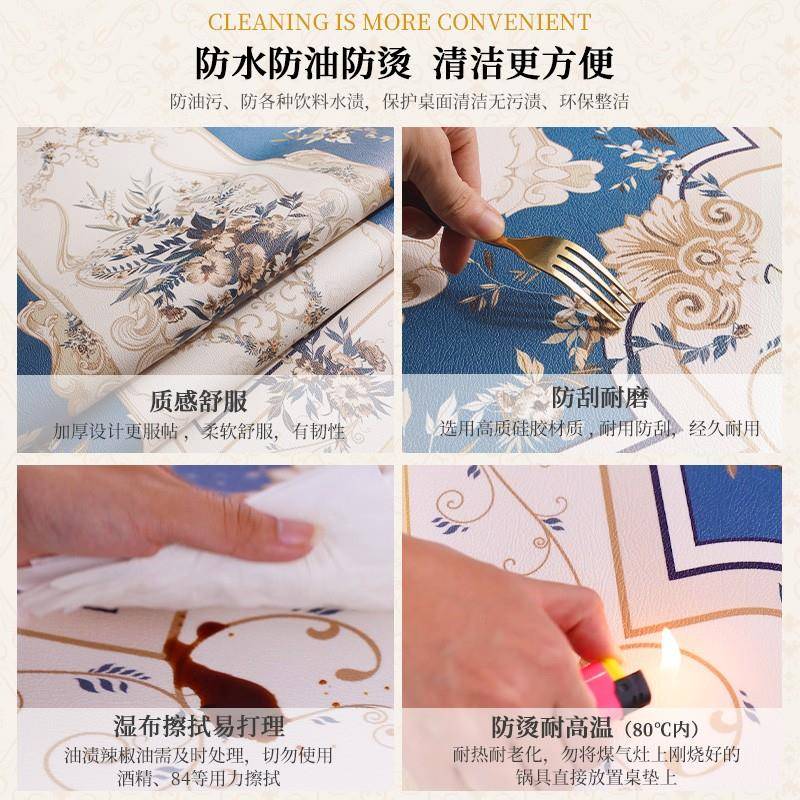 CLEANING IS MORE CONVENIENT

防水防油防烫 清洁更方便

防油污、防各种饮料水渍，保护桌面清洁无污渍、环保整洁

质感舒服
加厚设计更服帖，柔软舒服，有韧性

防刮耐磨
选用高质硅胶材质，耐用防刮，经久耐用

湿布擦拭易打理
油渍辣椒油需及时处理，切勿使用酒精、84等用力擦拭

防烫耐高温（80℃内）
耐热耐老化，勿将煤气灶上刚烧好的锅具直接放置桌垫上