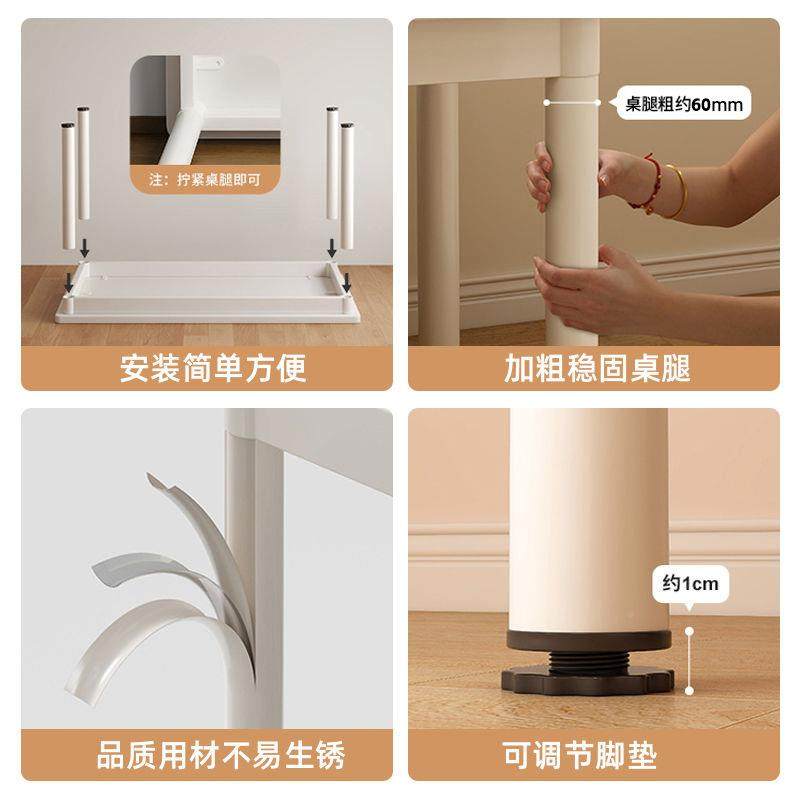 注：拧紧桌腿即可

安装简单方便

桌腿粗约60mm

加粗稳固桌腿

品质用材不易生锈

约1cm

可调节脚垫