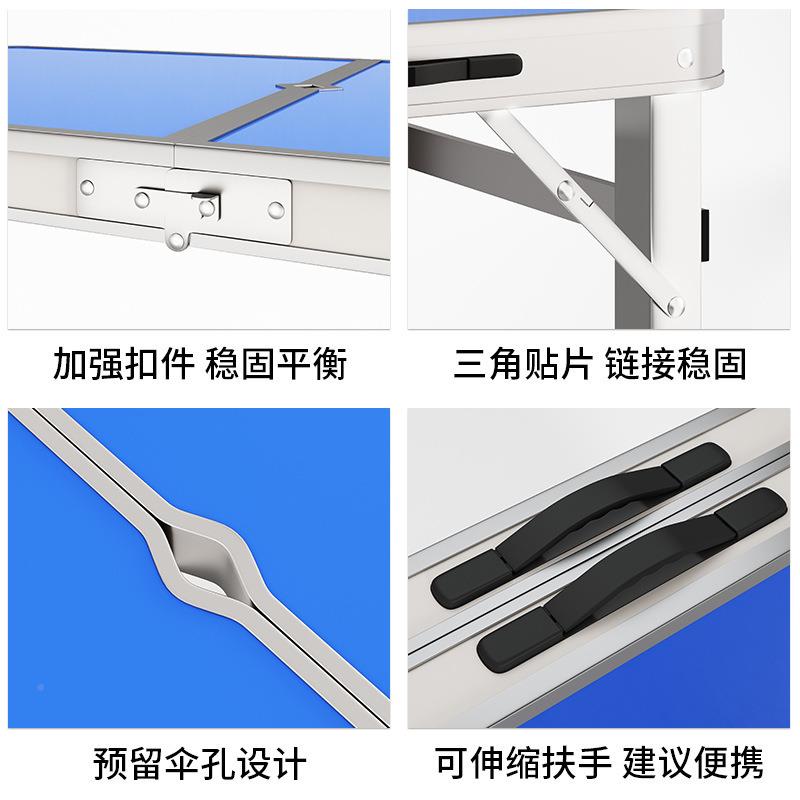 加强扣件 稳固平衡

三角贴片 链接稳固

预留伞孔设计

可伸缩扶手 建议便携