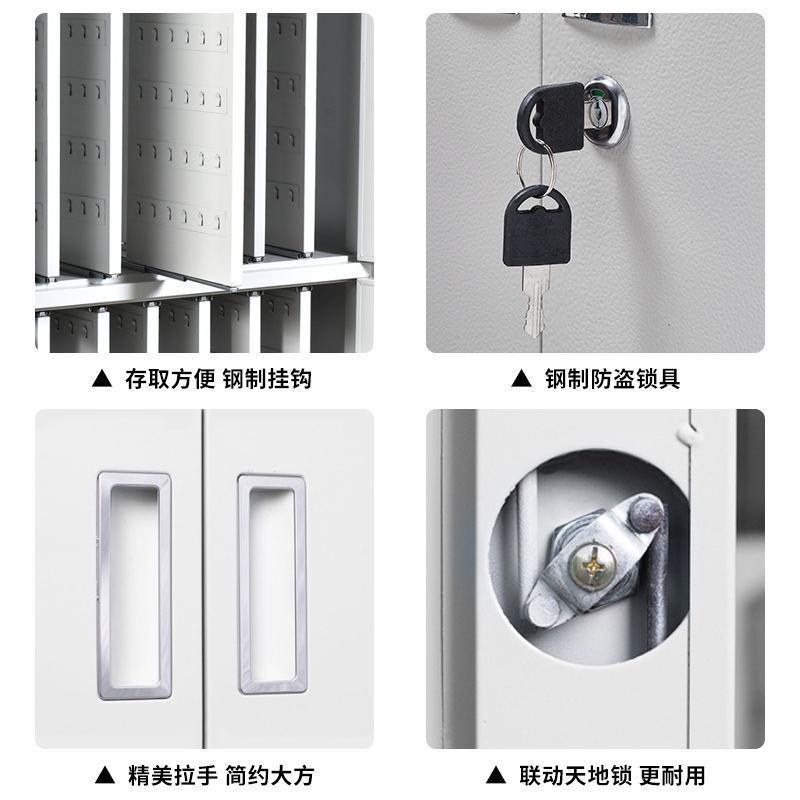 ▲ 存取方便 钢制挂钩

▲ 钢制防盗锁具

▲ 精美拉手 简约大方

▲ 联动天地锁 更耐用