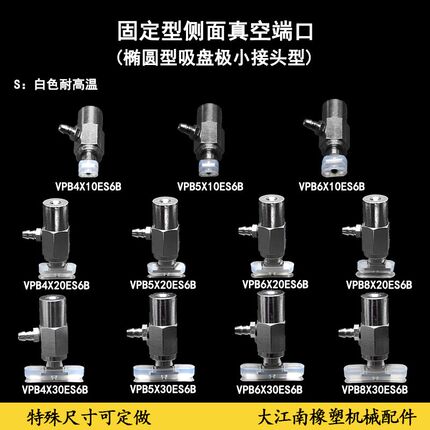 固定型侧面真空端口
(椭圆型吸盘极小接头型)

S：白色耐高温

VPB4X10ES6B
VPB5X10ES6B
VPB6X10ES6B

VPB4X20ES6B
VPB5X20ES6B
VPB6X20ES6B
VPB8X20ES6B

VPB4X30ES6B
VPB5X30ES6B
VPB6X30ES6B
VPB8X30ES6B

特殊尺寸可定做
大江南橡塑机械配件