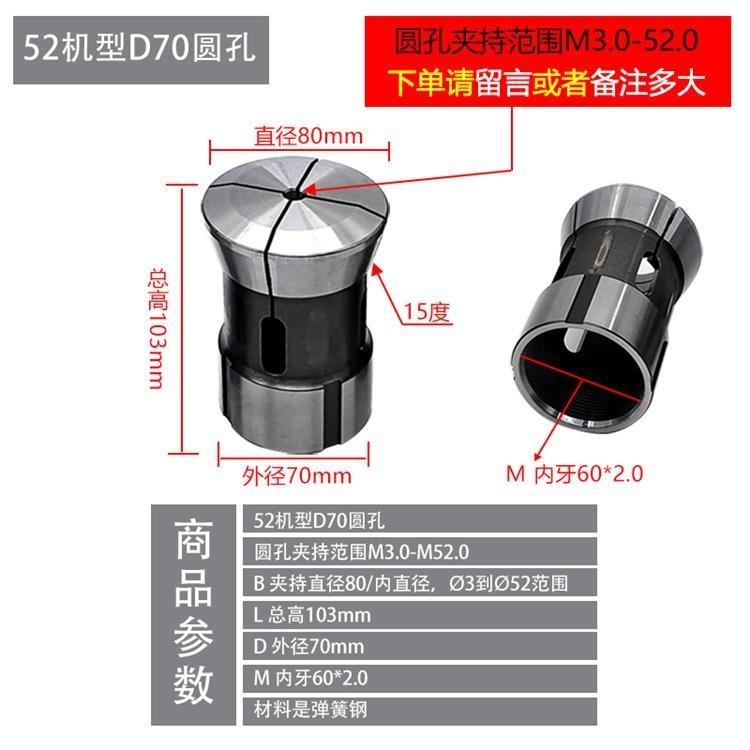 52机型D70圆孔

圆孔夹持范围M3.0-52.0
下单请留言或者备注多大

直径80mm

总高103mm

15度

外径70mm

M 内牙60*2.0

商品参数

52机型D70圆孔
圆孔夹持范围M3.0-M52.0
B 夹持直径80/内直径，Ø3到Ø52范围
L 总高103mm
D 外径70mm
M 内牙60*2.0
材料是弹簧钢