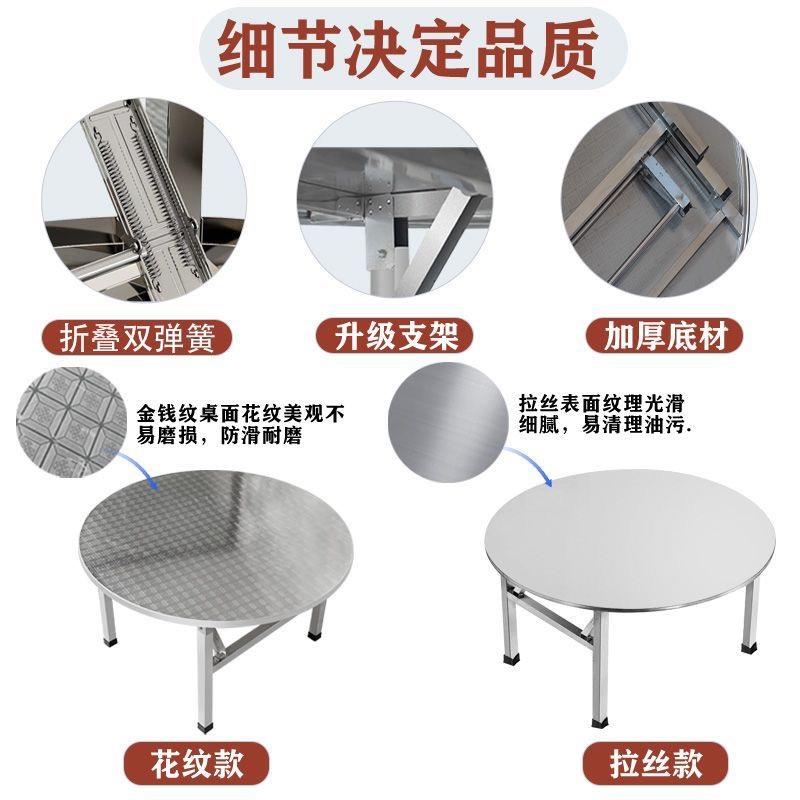 细节决定品质

折叠双弹簧

升级支架

加厚底材

金钱纹桌面花纹美观不易磨损，防滑耐磨

拉丝表面纹理光滑细腻，易清理油污.

花纹款

拉丝款