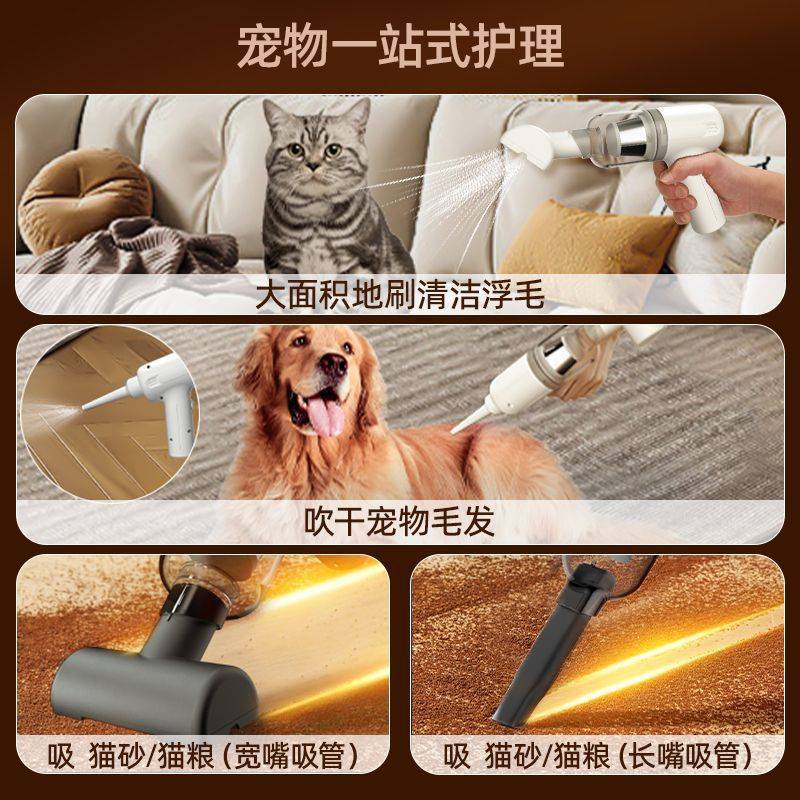 宠物一站式护理

大面积地刷清洁浮毛

吹干宠物毛发

吸 猫砂/猫粮（宽嘴吸管）

吸 猫砂/猫粮（长嘴吸管）