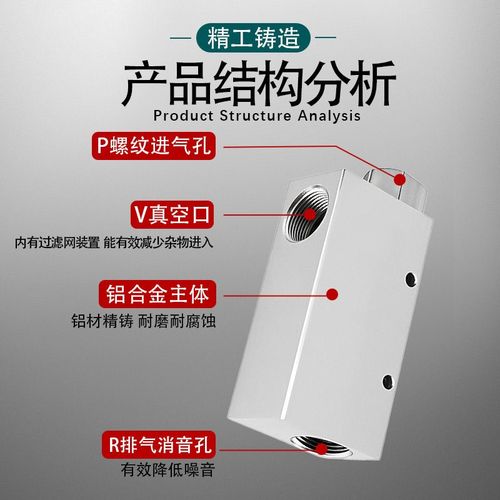 精工铸造

产品结构分析
Product Structure Analysis

P螺纹进气孔

V真空口
内有过滤网装置 能有效减少杂物进入

铝合金主体
铝材精铸 耐磨耐腐蚀

R排气消音孔
有效降低噪音