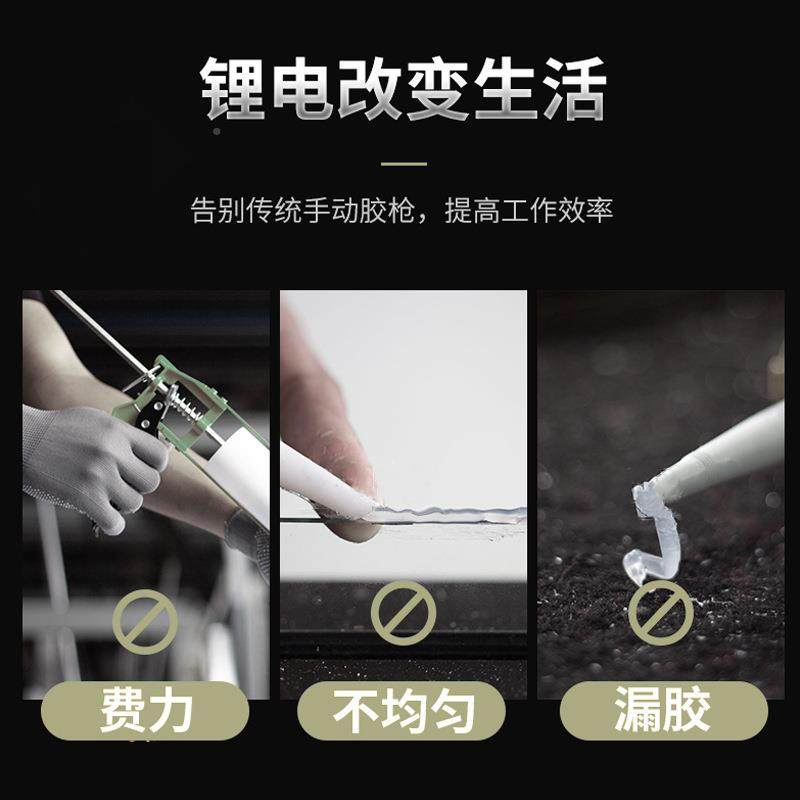 锂电改变生活

告别传统手动胶枪，提高工作效率

费力

不均匀

漏胶