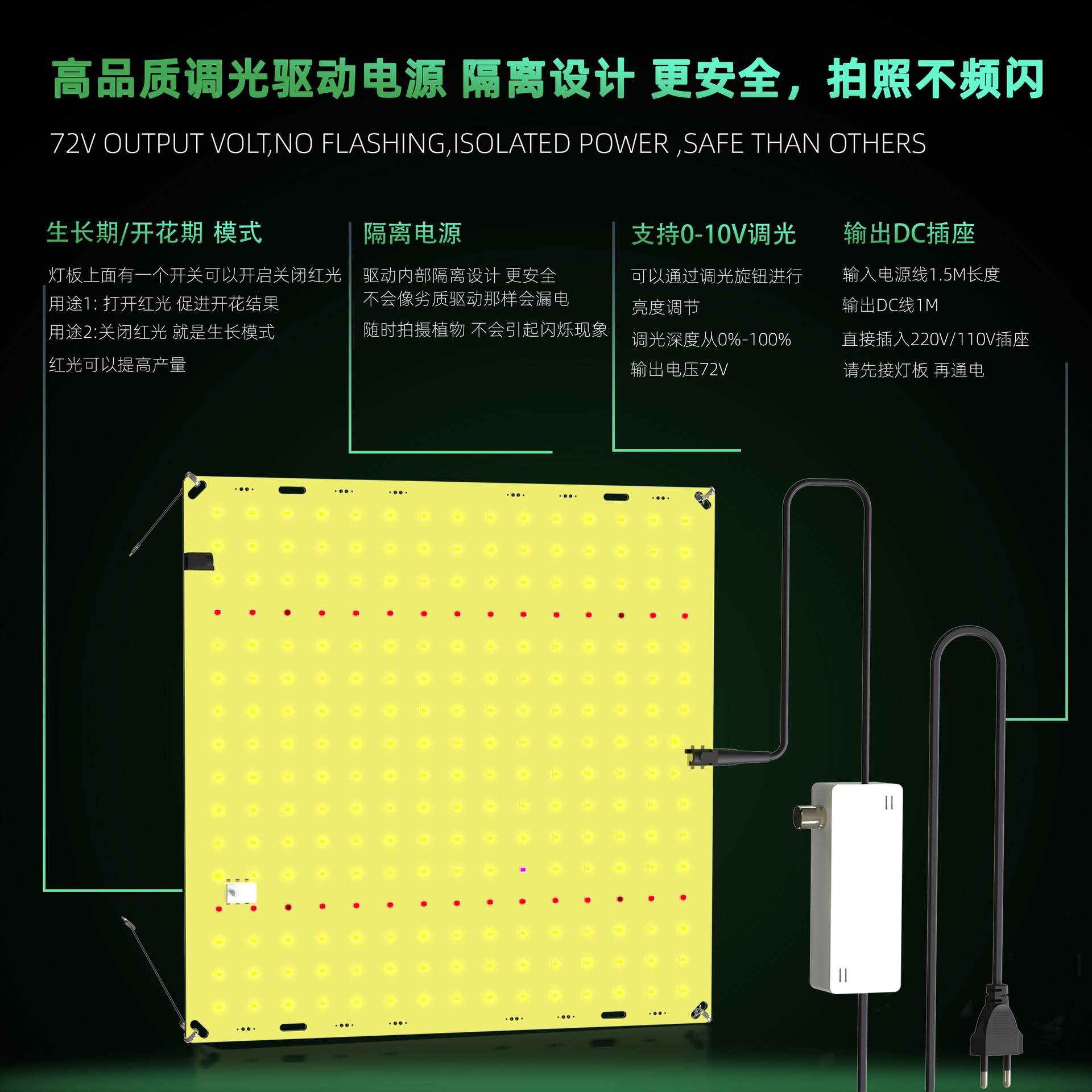 高品质调光驱动电源 隔离设计 更安全，拍照不频闪

72V OUTPUT VOLT,NO FLASHING,ISOLATED POWER ,SAFE THAN OTHERS

生长期/开花期 模式

灯板上面有一个开关可以开启关闭红光

用途1: 打开红光 促进开花结果

用途2:关闭红光 就是生长模式

红光可以提高产量

隔离电源

驱动内部隔离设计 更安全
不会像劣质驱动那样会漏电

随时拍摄植物 不会引起闪烁现象

支持0-10V调光

可以通过调光旋钮进行

亮度调节

调光深度从0%-100%

输出电压72V

输出DC插座

输入电源线1.5M长度

输出DC线1M

直接插入220V/110V插座

请先接灯板 再通电