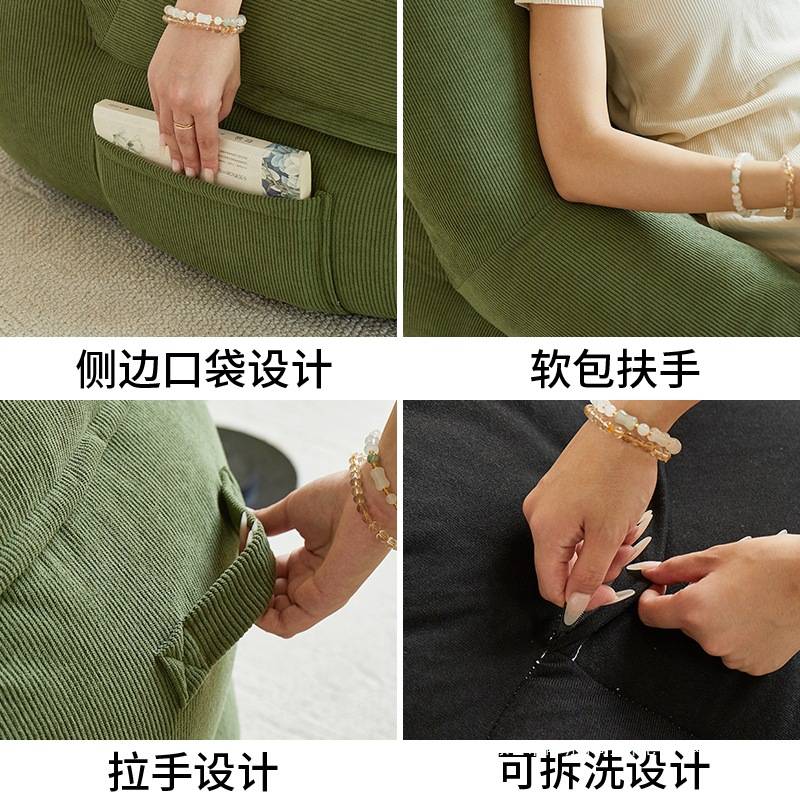 侧边口袋设计

软包扶手

拉手设计

可拆洗设计