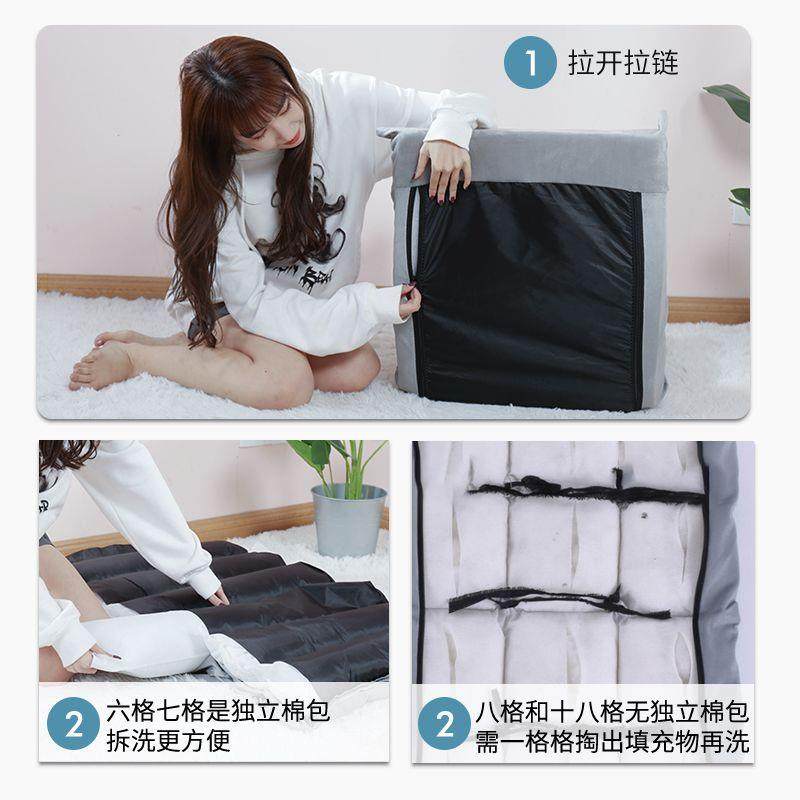 1 拉开拉链

2 六格七格是独立棉包
拆洗更方便

2 八格和十八格无独立棉包
需一格格掏出填充物再洗