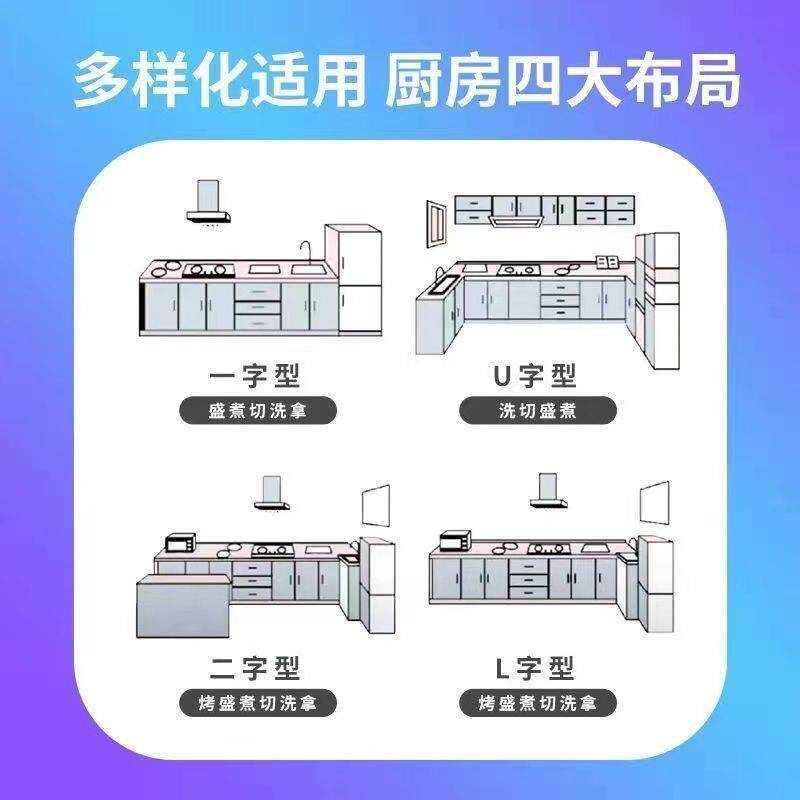 多样化适用 厨房四大布局

一字型
盛煮切洗拿

U字型
洗切盛煮

二字型
烤盛煮切洗拿

L字型
烤盛煮切洗拿