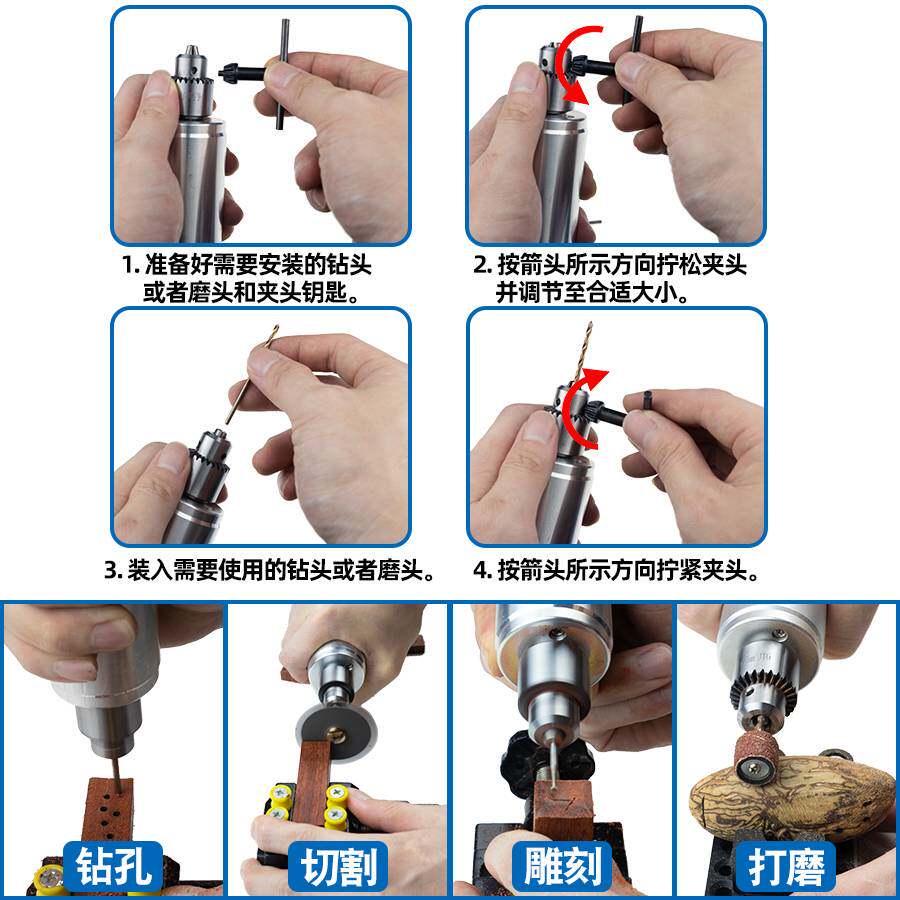 1. 准备好需要安装的钻头或者磨头和夹头钥匙。

2. 按箭头所示方向拧松夹头并调节至合适大小。

3. 装入需要使用的钻头或者磨头。

4. 按箭头所示方向拧紧夹头。

钻孔

切割

雕刻

打磨